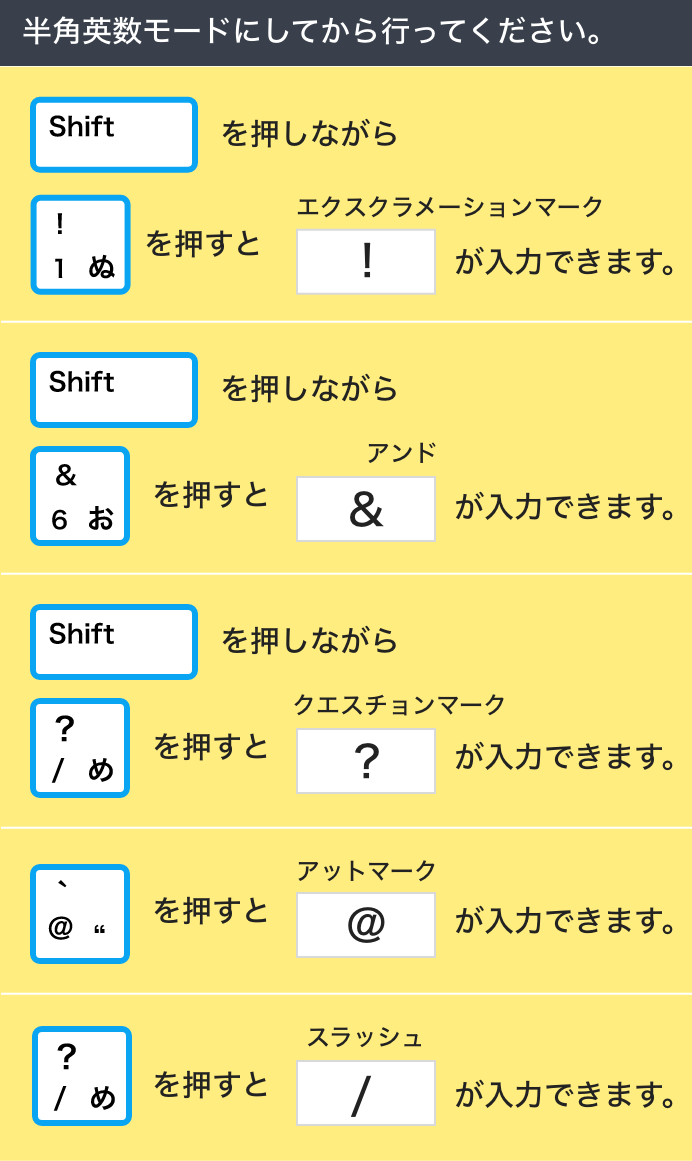 半角英数モードにしてから行ってください。

Shift

を押しながら

!
1 ぬ

を押すと

エクスクラメーションマーク

!

が入力できます。

Shift

を押しながら

&
6 お

を押すと

アンド

&

が入力できます。

Shift

を押しながら

?
/ め

を押すと

クエスチョンマーク

?

が入力できます。

`
@ “

を押すと

アットマーク

@

が入力できます。

?
/ め

を押すと

スラッシュ

/

が入力できます。